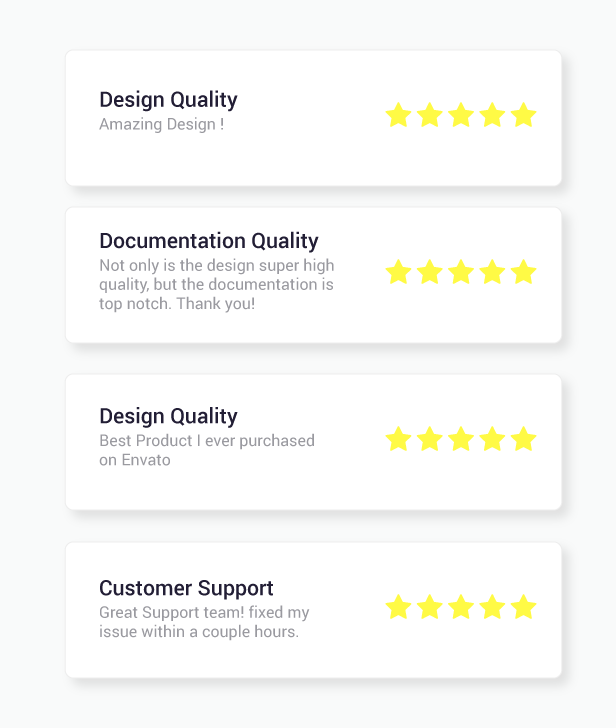 Design Quality
Amazing Design !

Documentation Quality
Not only is the design super high quality, but the documentation is top notch. Thank you!

Design Quality
Best Product I ever purchased on Envato

Customer Support
Great Support team! fixed my issue within a couple hours.