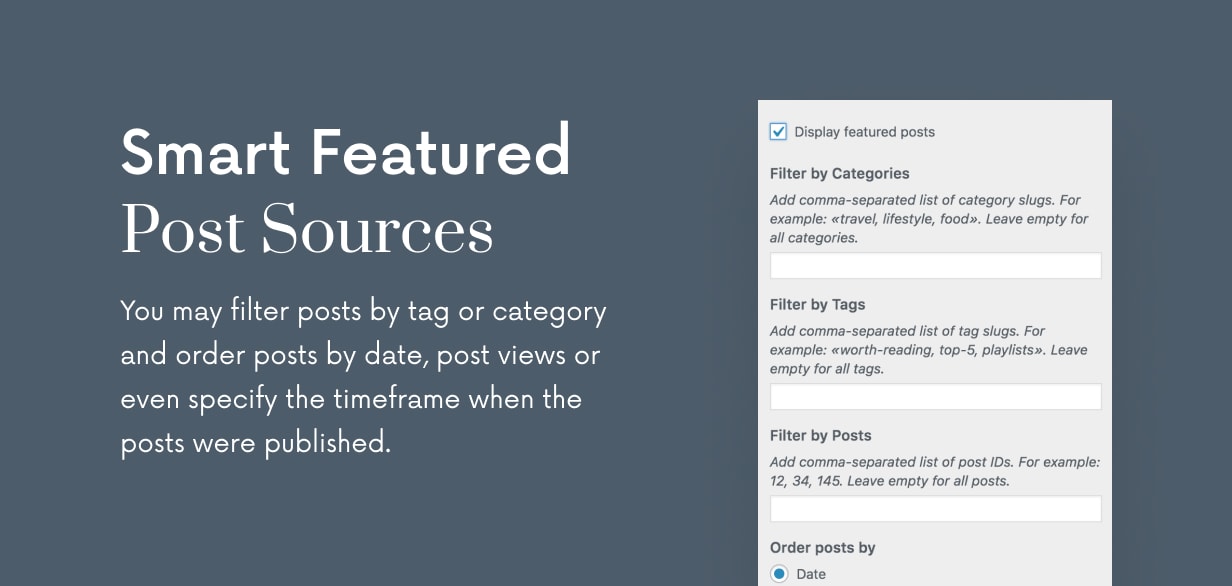 Smart Featured
Post Sources

You may filter posts by tag or category and order posts by date, post views or even specify the timeframe when the posts were published.

Display featured posts

Filter by Categories

Add comma-separated list of category slugs. For example: «travel, lifestyle, food». Leave empty for all categories.

Filter by Tags

Add comma-separated list of tag slugs. For example: «worth-reading, top-5, playlists». Leave empty for all tags.

Filter by Posts

Add comma-separated list of post IDs. For example: 12, 34, 145. Leave empty for all posts.

Order posts by

Date